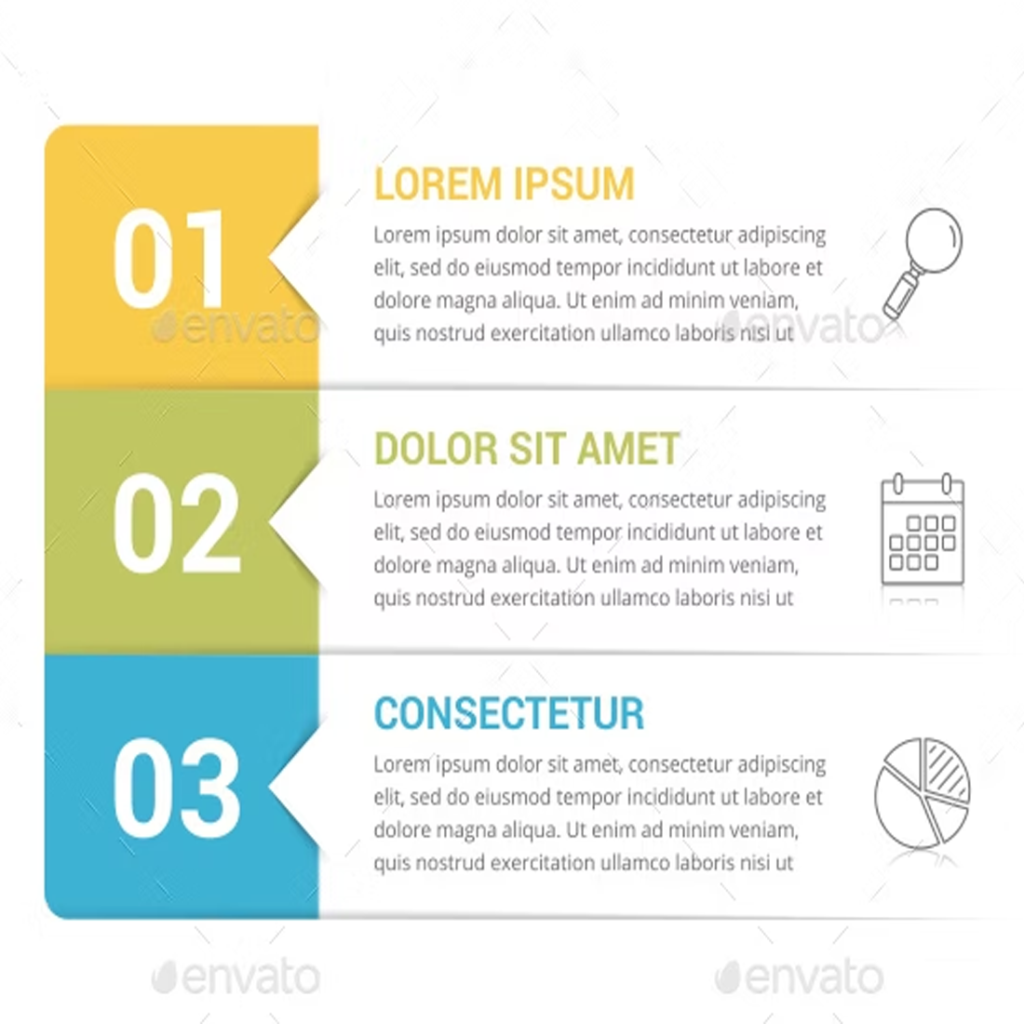 01

LOREM IPSUM

Lorem ipsum dolor sit amet, consectetur adipiscing elit, sed do eiusmod tempor incididunt ut labore et dolore magna aliqua. Ut enim ad minim veniam, quis nostrud exercitation ullamco laboris nisi ut

envato

envato

02

DOLOR SIT AMET

Lorem ipsum dolor sit amet, consectetur adipiscing elit, sed do eiusmod tempor incididunt ut labore et dolore magna aliqua. Ut enim ad minim veniam, quis nostrud exercitation ullamco laboris nisi ut

03

CONSECTETUR

Lorem ipsum dolor sit amet, consectetur adipiscing elit, sed do eiusmod tempor incididunt ut labore et dolore magna aliqua. Ut enim ad minim veniam, quis nostrud exercitation ullamco laboris nisi ut

envato

envato