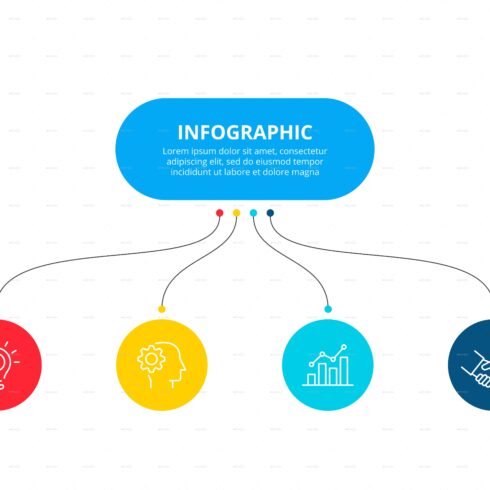 INFOGRAPHIC
Lorem ipsum dolor sit amet, consectetur adipiscing elit, sed do eiusmod tempor incididunt ut labore et dolore magna