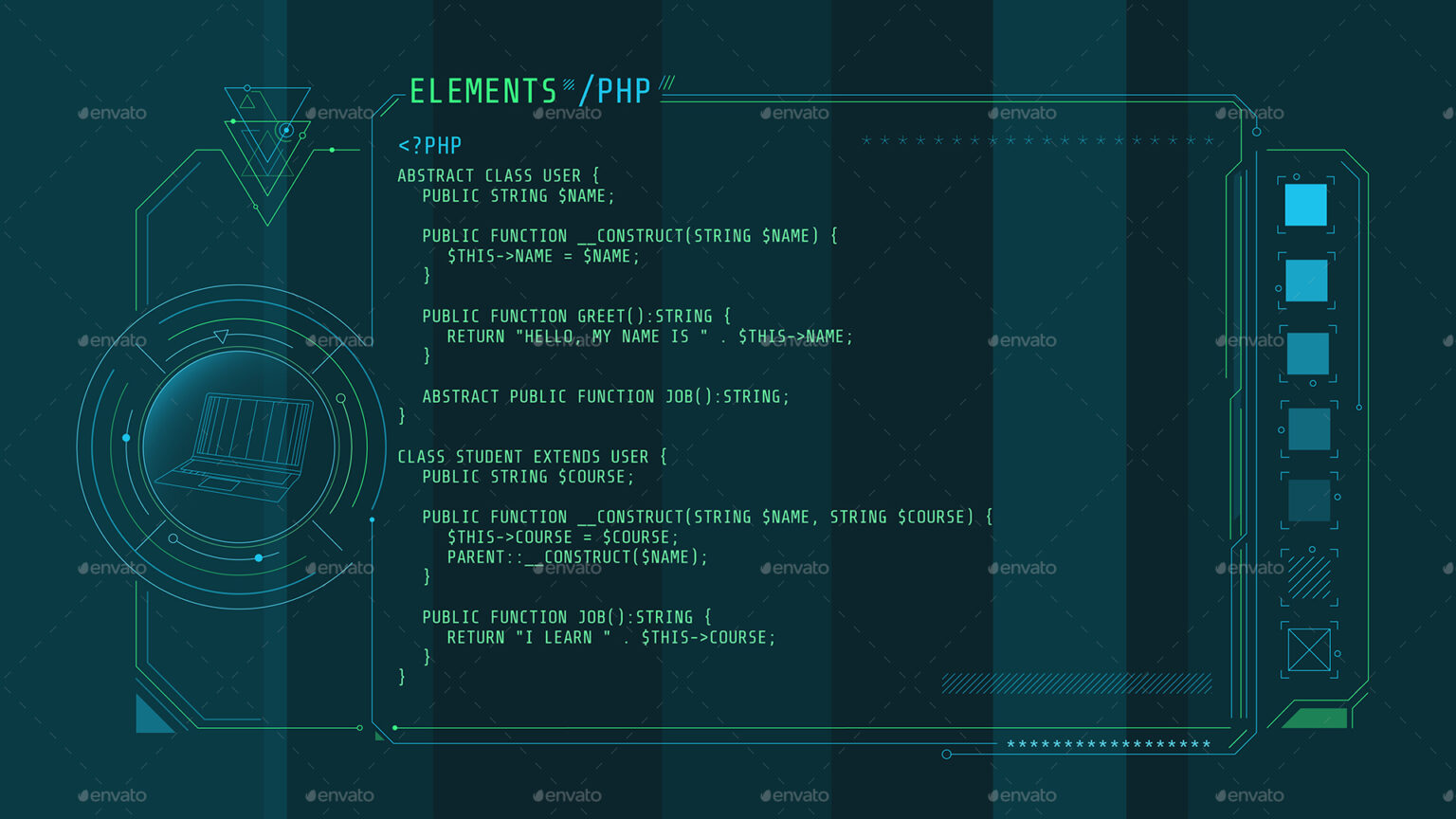 ELEMENTS /PHP

<?PHP
ABSTRACT CLASS USER {
PUBLIC STRING $NAME;

PUBLIC FUNCTION __CONSTRUCT(STRING $NAME) {
$THIS->NAME = $NAME;
}

PUBLIC FUNCTION GREET():STRING {
RETURN "HELLO, MY NAME IS " . $THIS->NAME;
}

ABSTRACT PUBLIC FUNCTION JOB():STRING;
}

CLASS STUDENT EXTENDS USER {
PUBLIC STRING $COURSE;

PUBLIC FUNCTION __CONSTRUCT(STRING $NAME, STRING $COURSE) {
$THIS->COURSE = $COURSE;
PARENT::__CONSTRUCT($NAME);
}

PUBLIC FUNCTION JOB():STRING {
RETURN "I LEARN " . $THIS->COURSE;
}
}

envato envato envato envato envato envato
envato envato envato envato envato envato
envato envato envato envato envato envato
envato envato envato envato envato envato