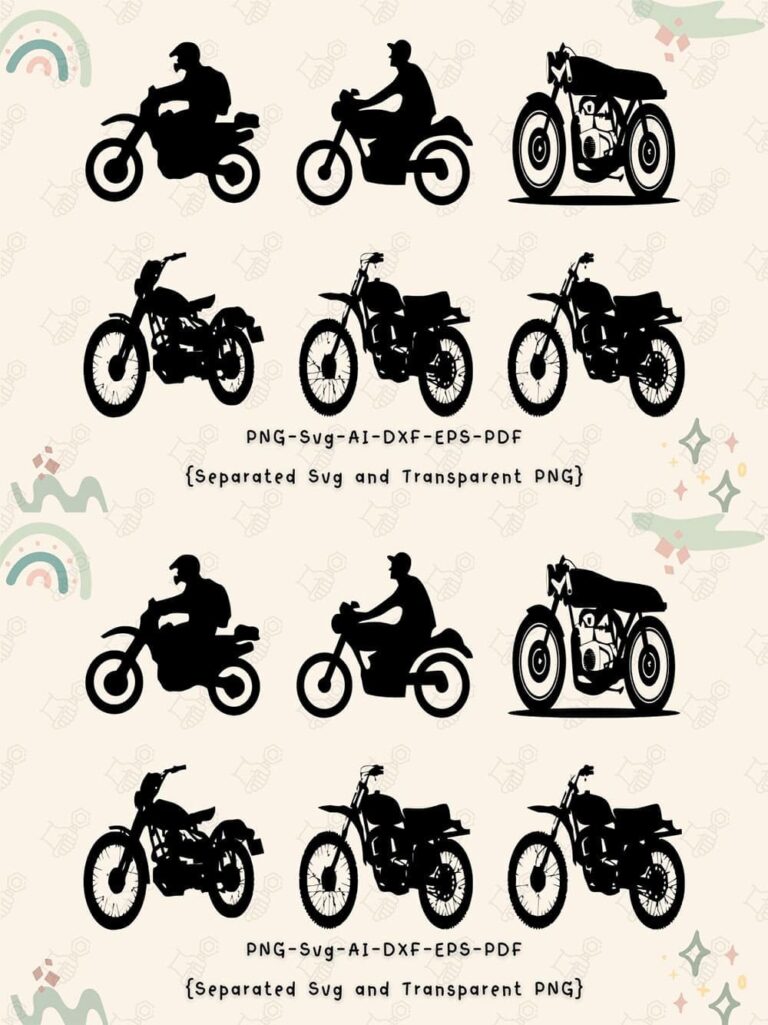 PNG-Svg-AI-DXF-EPS-PDF
{Separated Svg and Transparent PNG}

PNG-Svg-AI-DXF-EPS-PDF
{Separated Svg and Transparent PNG}