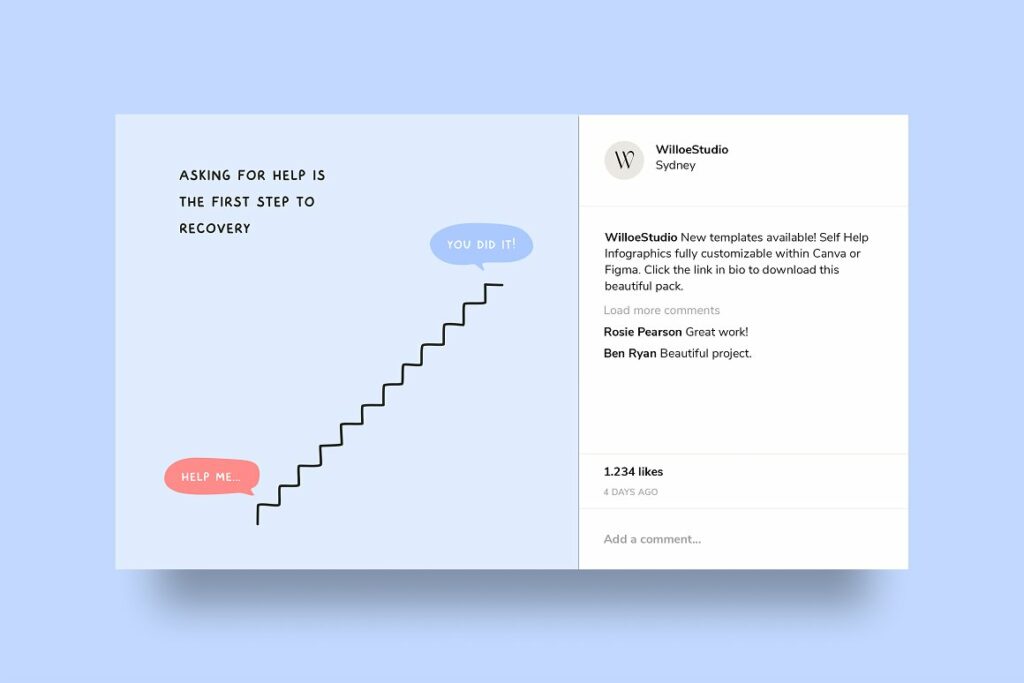 ASKING FOR HELP IS THE FIRST STEP TO RECOVERY

YOU DID IT!

HELP ME...

W

WilloeStudio
Sydney

WilloeStudio New templates available! Self Help Infographics fully customizable within Canva or Figma. Click the link in bio to download this beautiful pack.

Load more comments

Rosie Pearson Great work!

Ben Ryan Beautiful project.

1.234 likes

4 DAYS AGO

Add a comment...