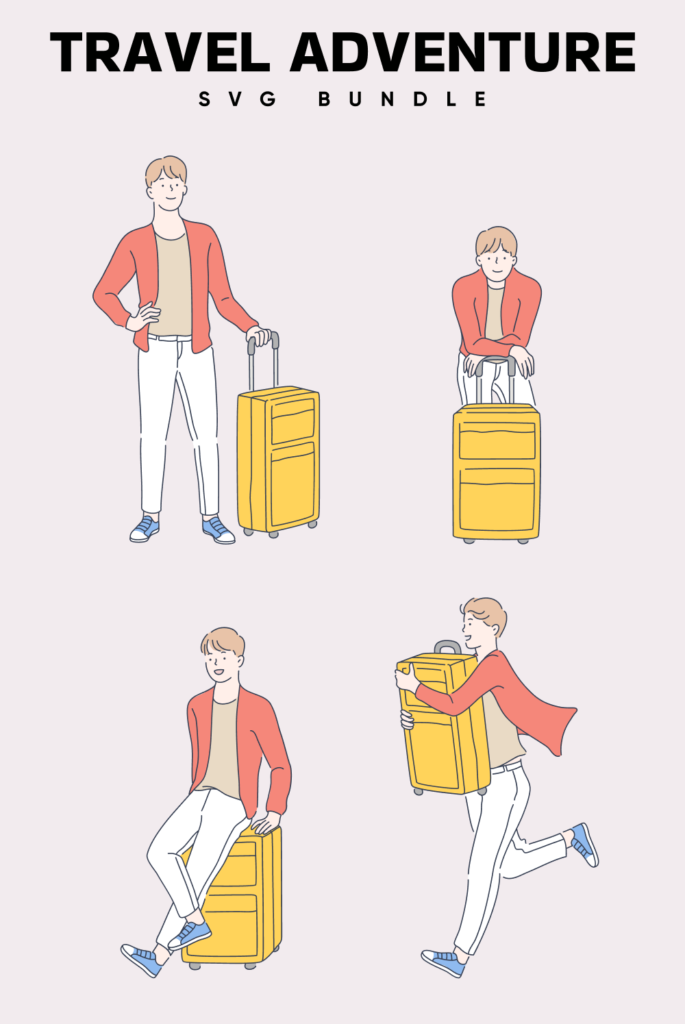 TRAVEL ADVENTURE
SVG BUNDLE