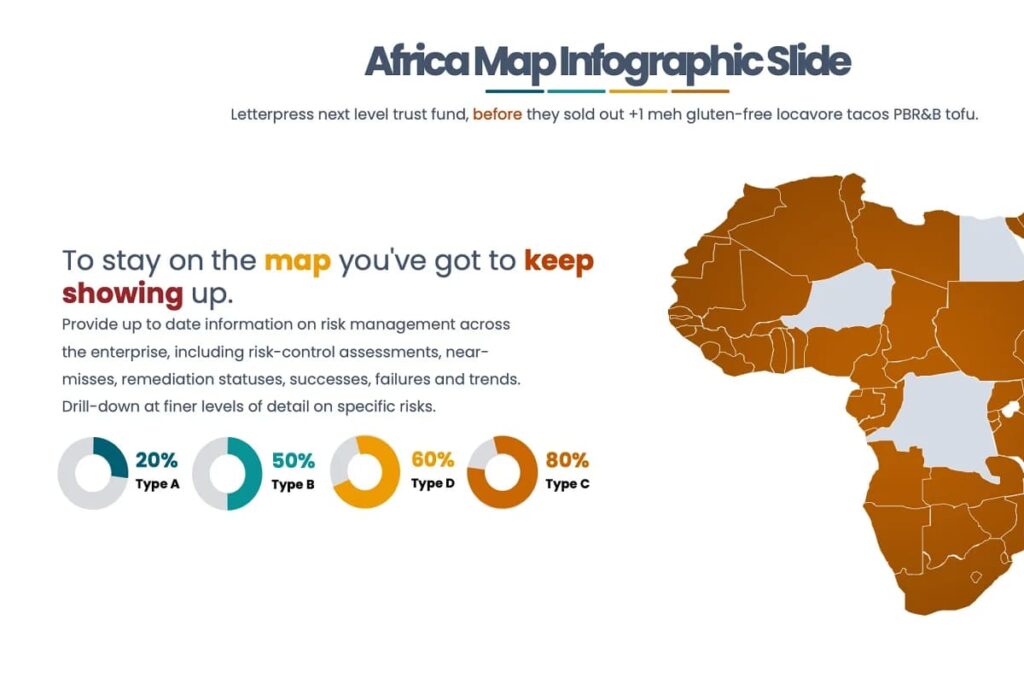 Africa Map Infographic Slide

Letterpress next level trust fund, before they sold out +1 meh gluten-free locavore tacos PBR&B tofu.

To stay on the map you've got to keep showing up.

Provide up to date information on risk management across the enterprise, including risk-control assessments, near-misses, remediation statuses, successes, failures and trends. Drill-down at finer levels of detail on specific risks.

20%
Type A

50%
Type B

60%
Type D

80%
Type C