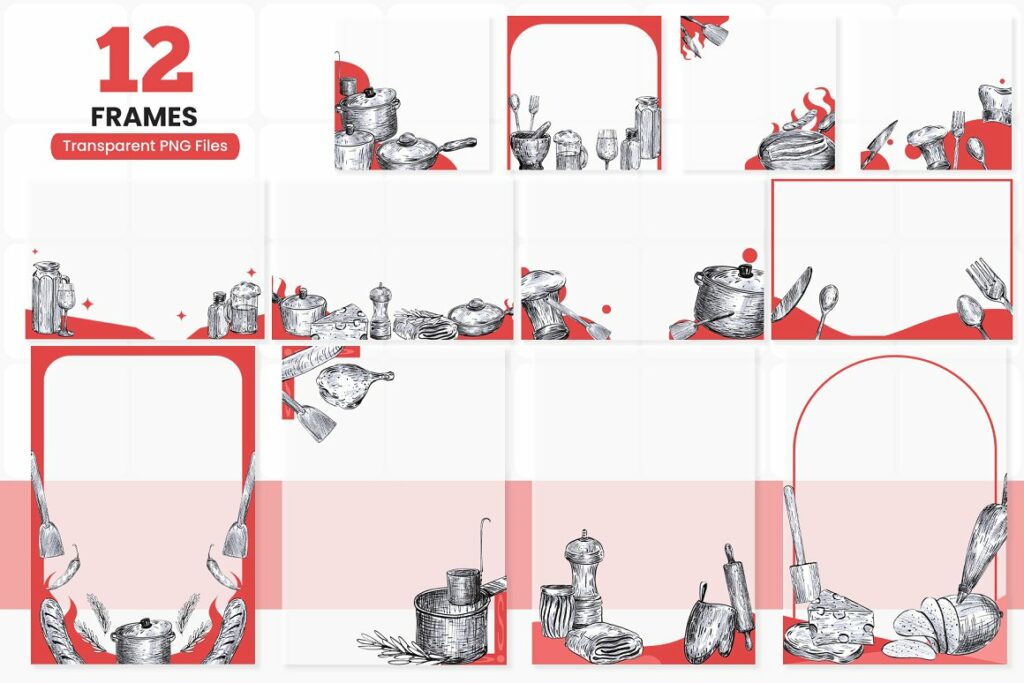 12
FRAMES
Transparent PNG Files