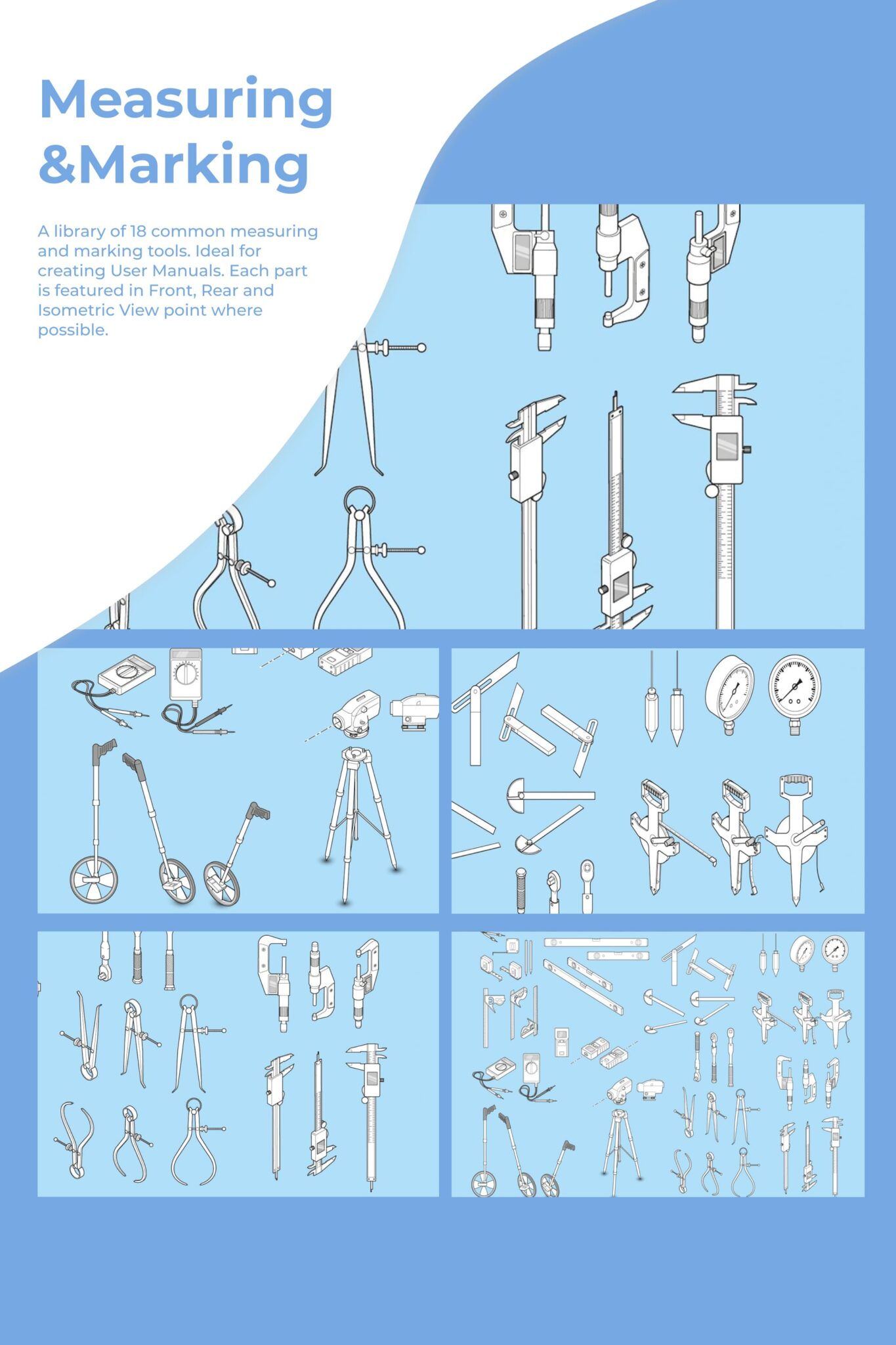 Measuring &Marking

A library of 18 common measuring and marking tools. Ideal for creating User Manuals. Each part is featured in Front, Rear and Isometric View point where possible.