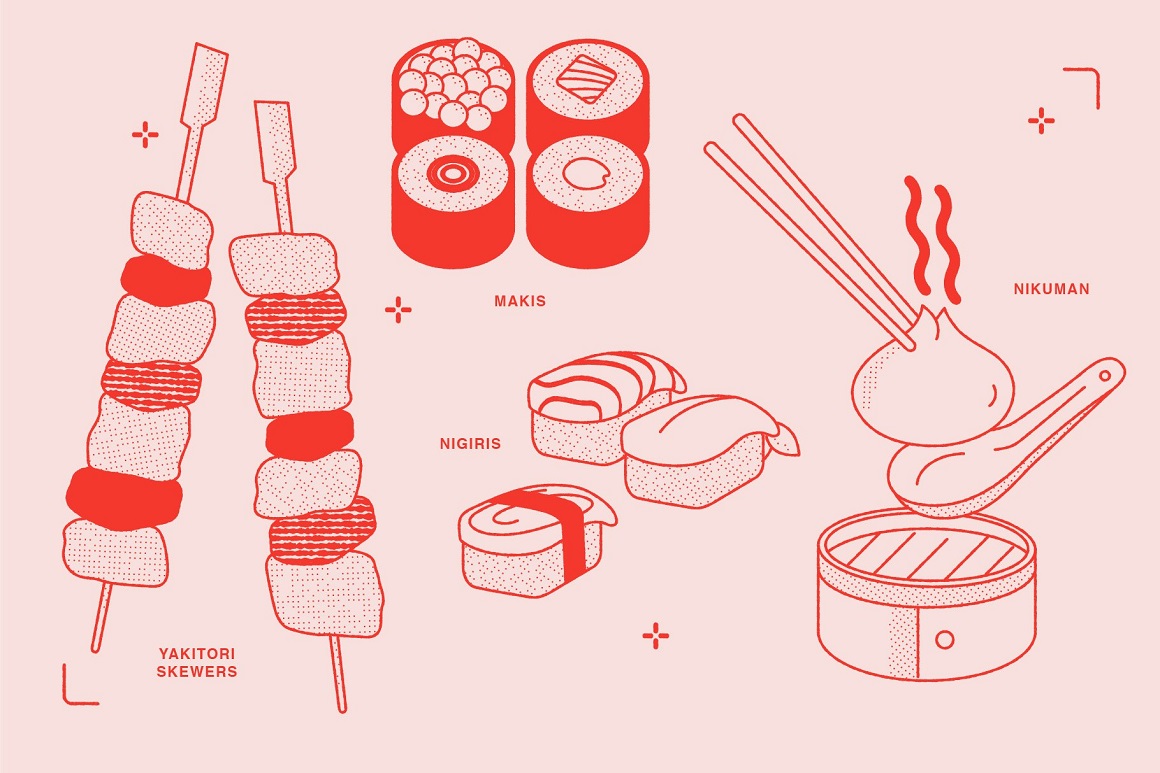 MAKIS

NIKUMAN

NIGIRIS

YAKITORI SKEWERS