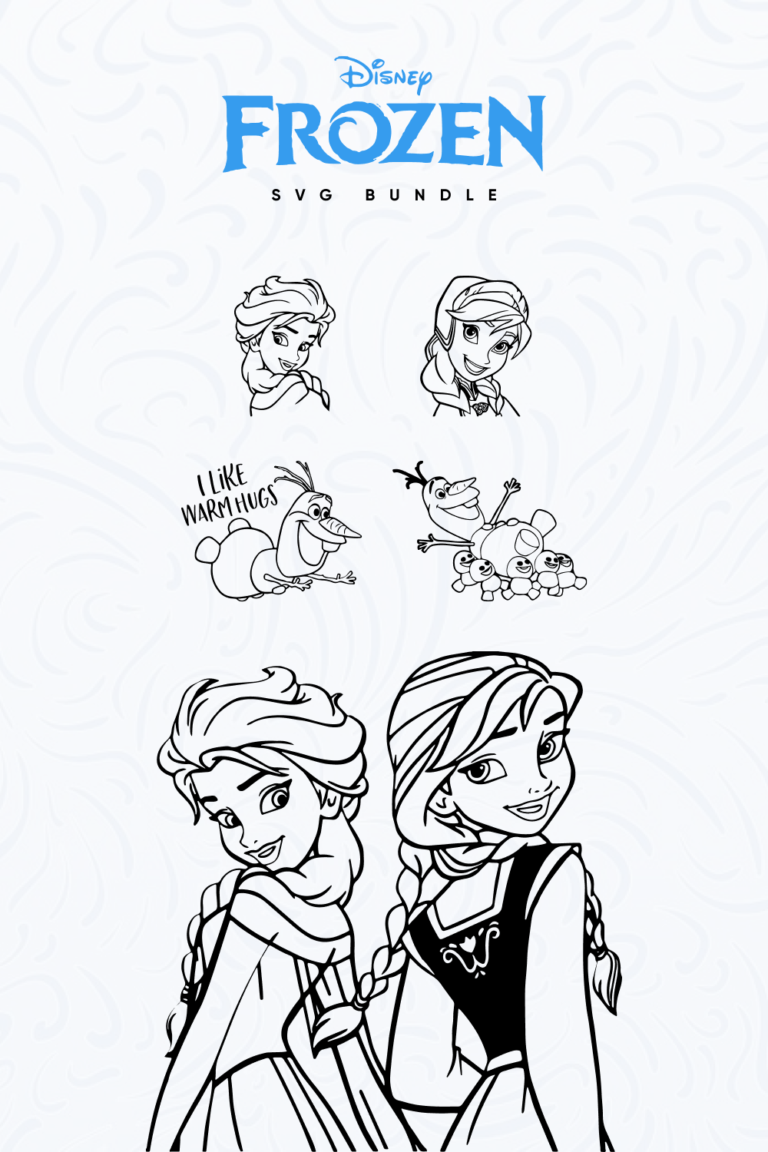 Disney
FROZEN
SVG BUNDLE

I LIKE WARM HUGS