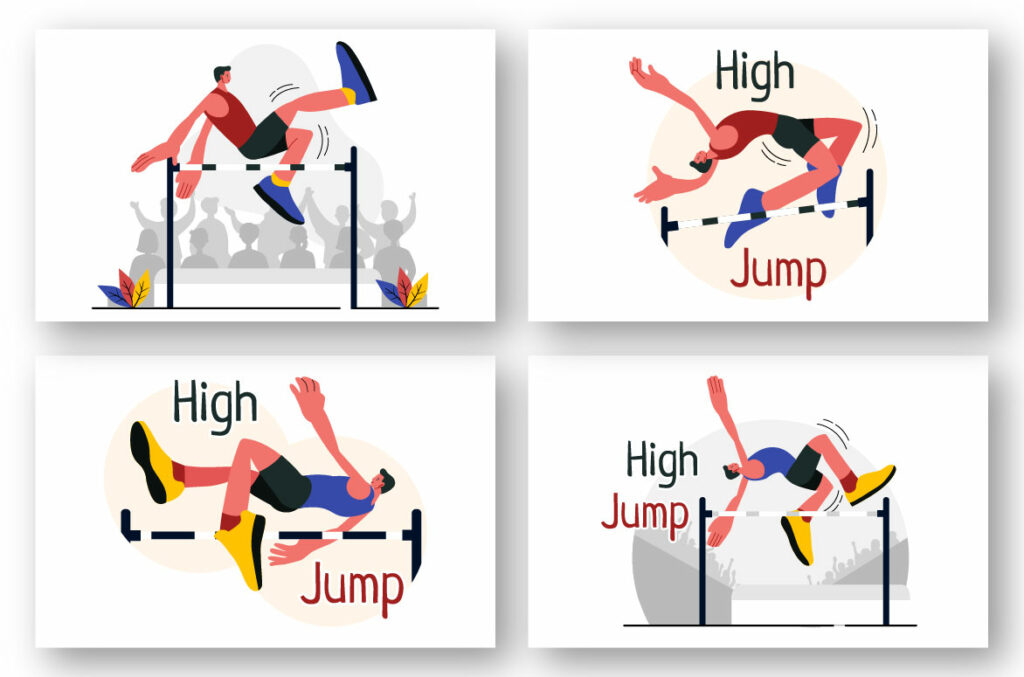 High
Jump

High
Jump

High
Jump