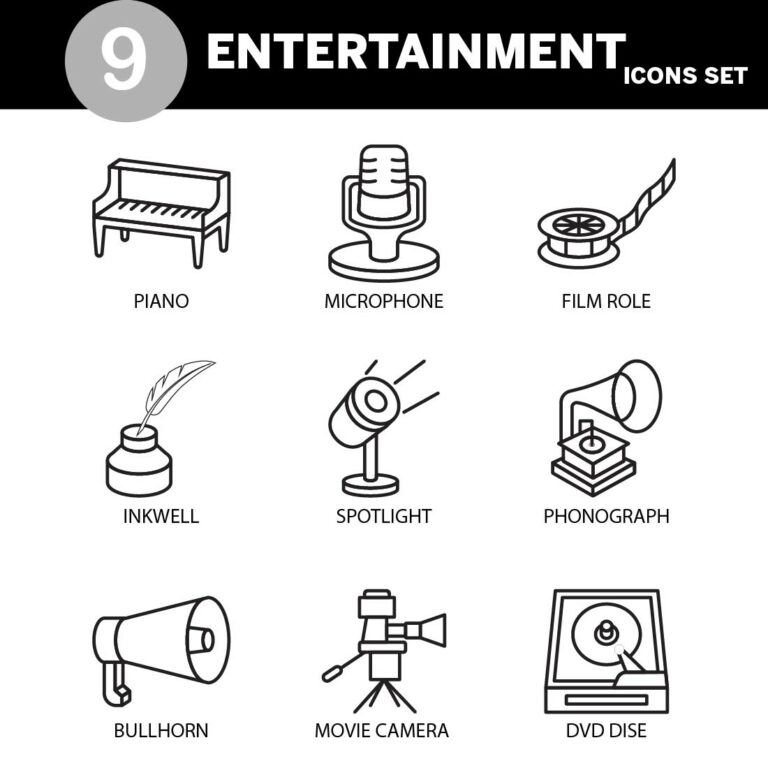 9 ENTERTAINMENT ICONS SET

PIANO

MICROPHONE

FILM ROLE

INKWELL

SPOTLIGHT

PHONOGRAPH

BULLHORN

MOVIE CAMERA

DVD DISE