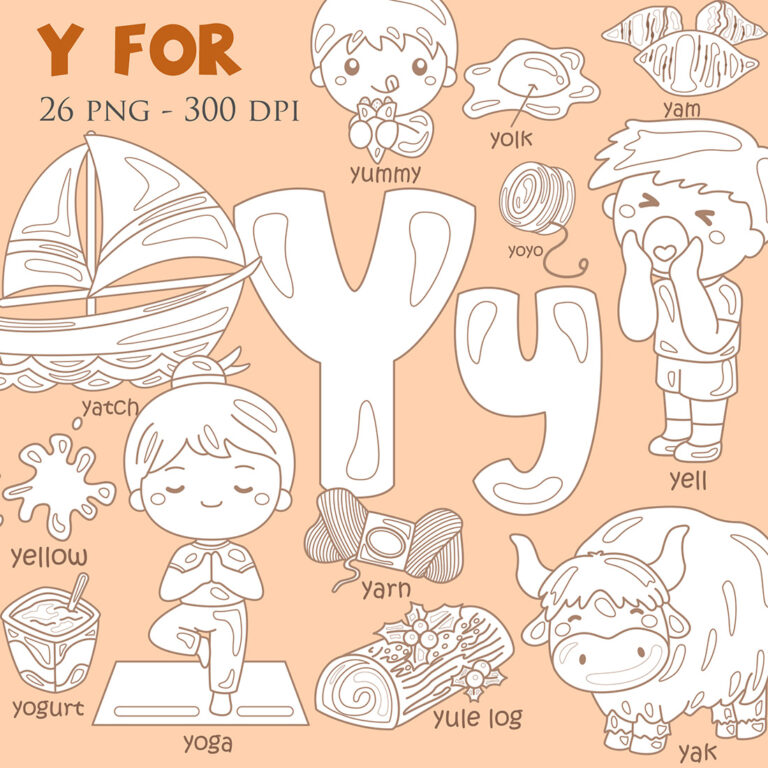 Y FOR
26 PNG - 300 DPI

yummy
yolk
yam
yoyo
Y y
yatch
yell
yellow
yarn
yogurt
yoga
yule log
yak