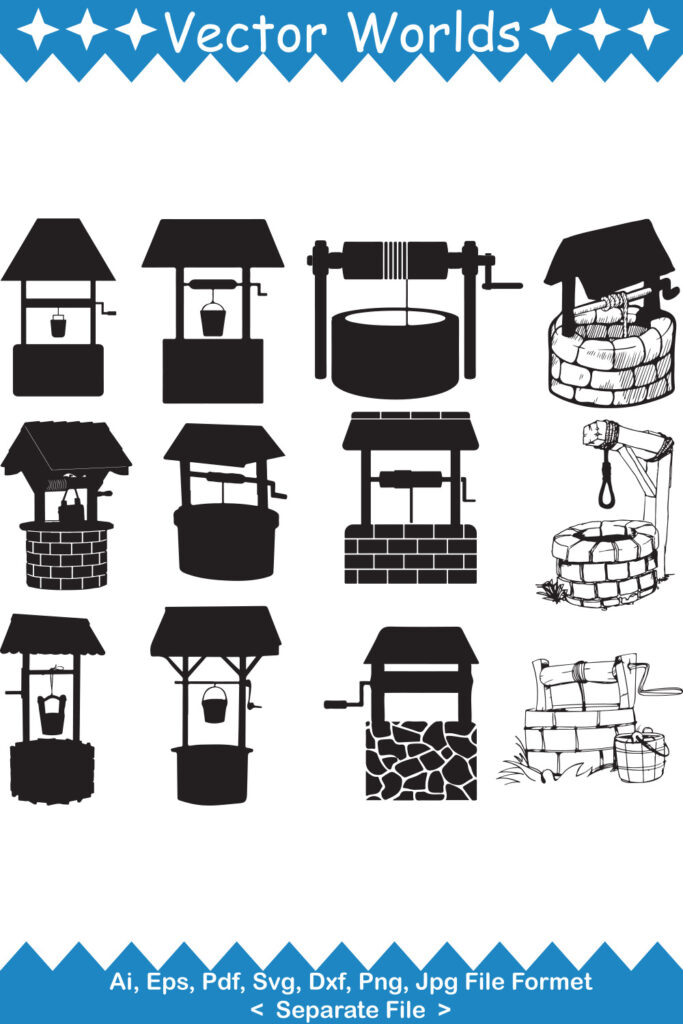 Vector Worlds

Ai, Eps, Pdf, Svg, Dxf, Png, Jpg File Formet
< Separate File >