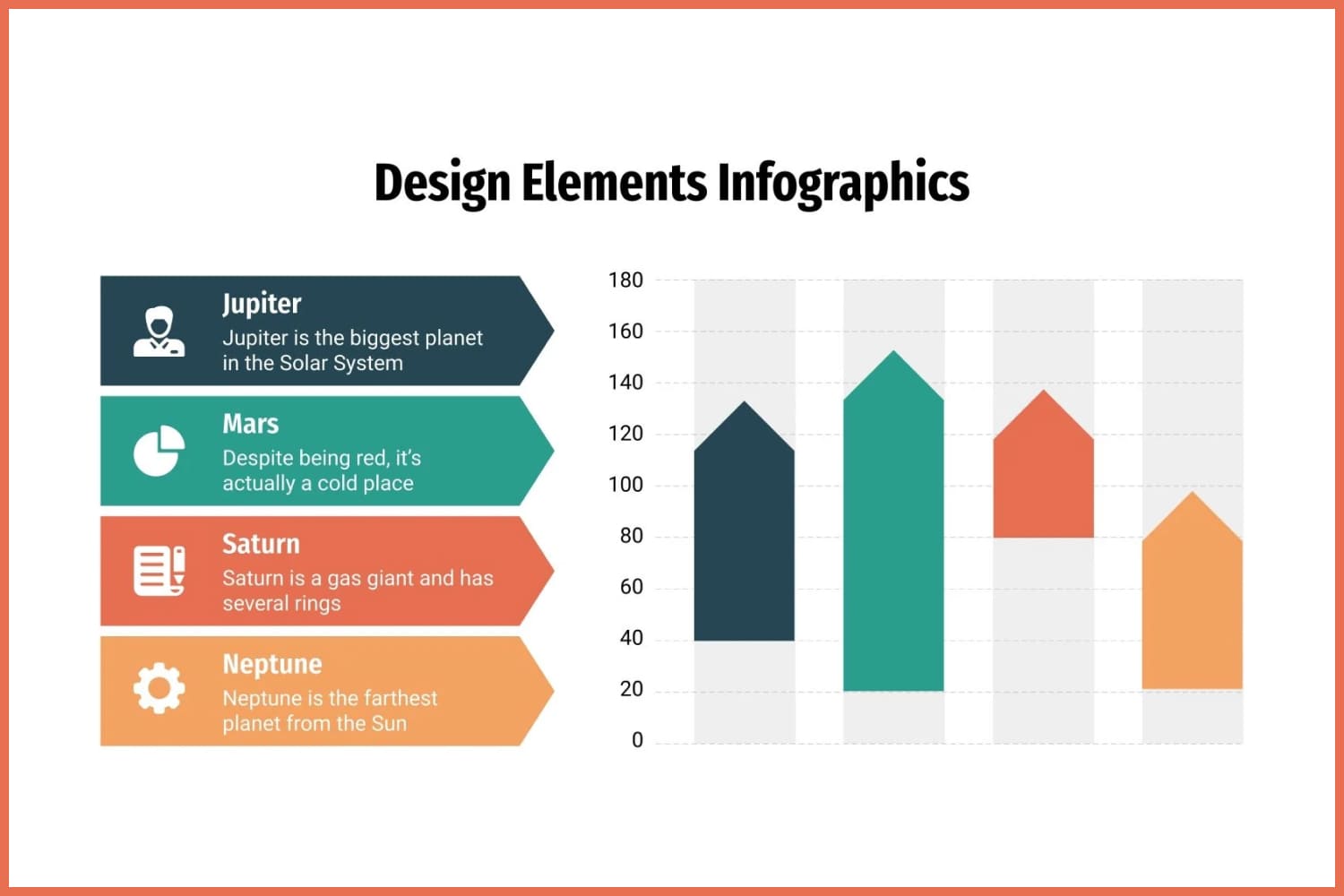 Design Elements Infographics

Jupiter
Jupiter is the biggest planet in the Solar System

Mars
Despite being red, it's actually a cold place

Saturn
Saturn is a gas giant and has several rings

Neptune
Neptune is the farthest planet from the Sun

180
160
140
120
100
80
60
40
20
0