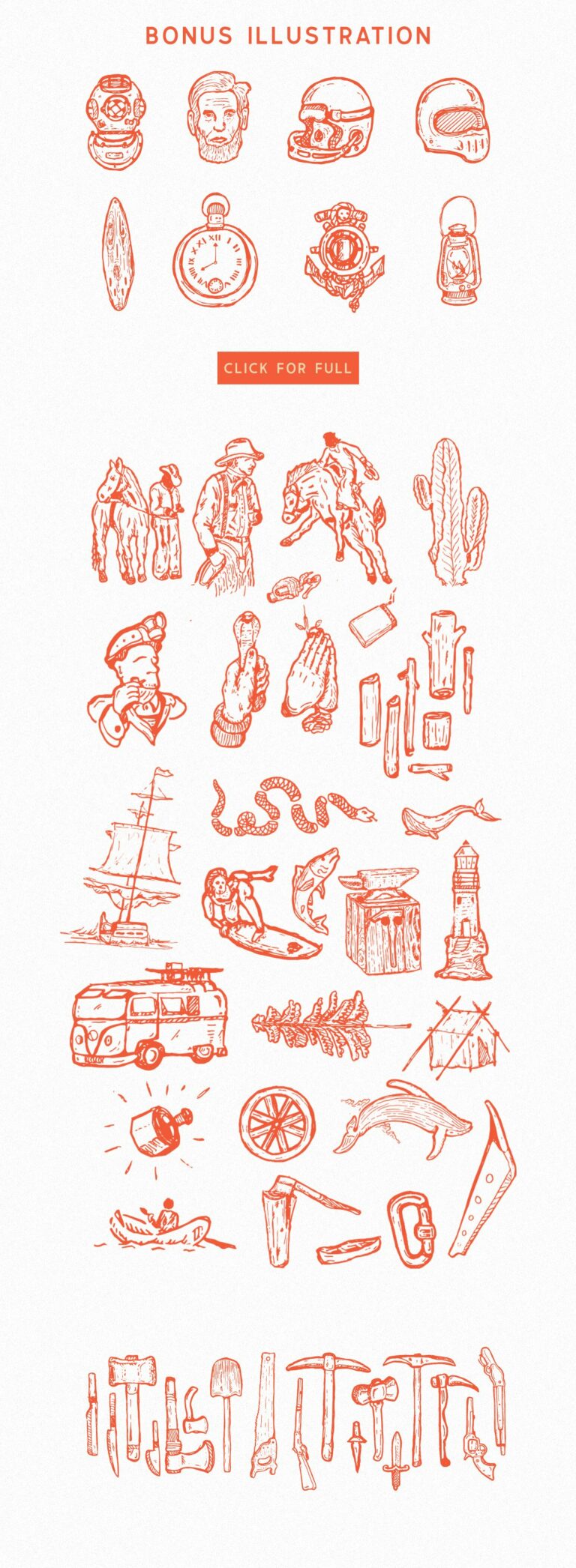 BONUS ILLUSTRATION

CLICK FOR FULL