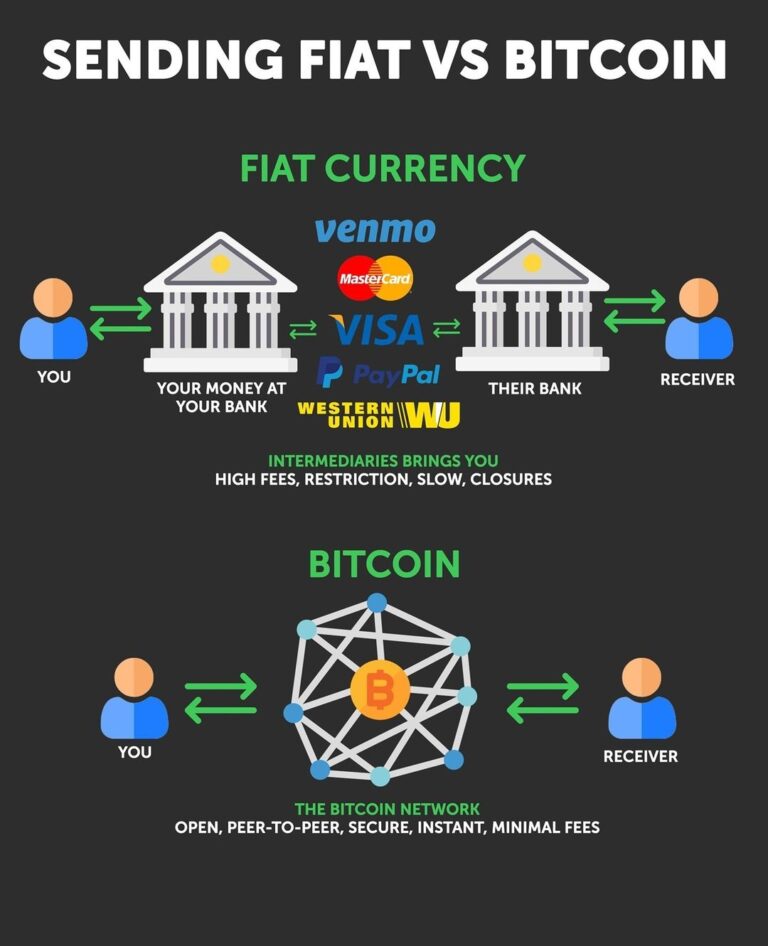 SENDING FIAT VS BITCOIN

FIAT CURRENCY

venmo
MasterCard
VISA
PayPal
WESTERN UNION WU

YOU

YOUR MONEY AT YOUR BANK

THEIR BANK

RECEIVER

INTERMEDIARIES BRINGS YOU
HIGH FEES, RESTRICTION, SLOW, CLOSURES

BITCOIN

YOU

RECEIVER

THE BITCOIN NETWORK
OPEN, PEER-TO-PEER, SECURE, INSTANT, MINIMAL FEES