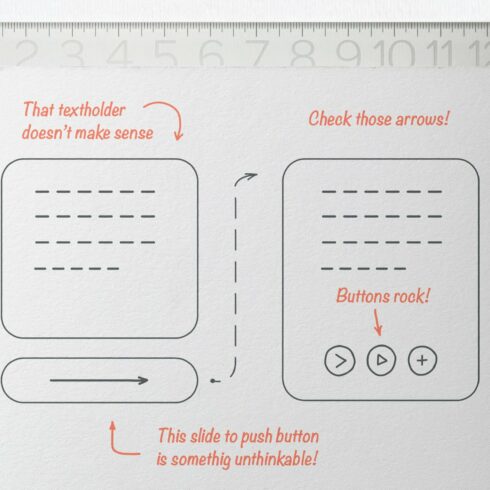 2 3 4 5 6 7 8 9 10 11 12

That textholder doesn't make sense

Check those arrows!

Buttons rock!

This slide to push button is somethig unthinkable!