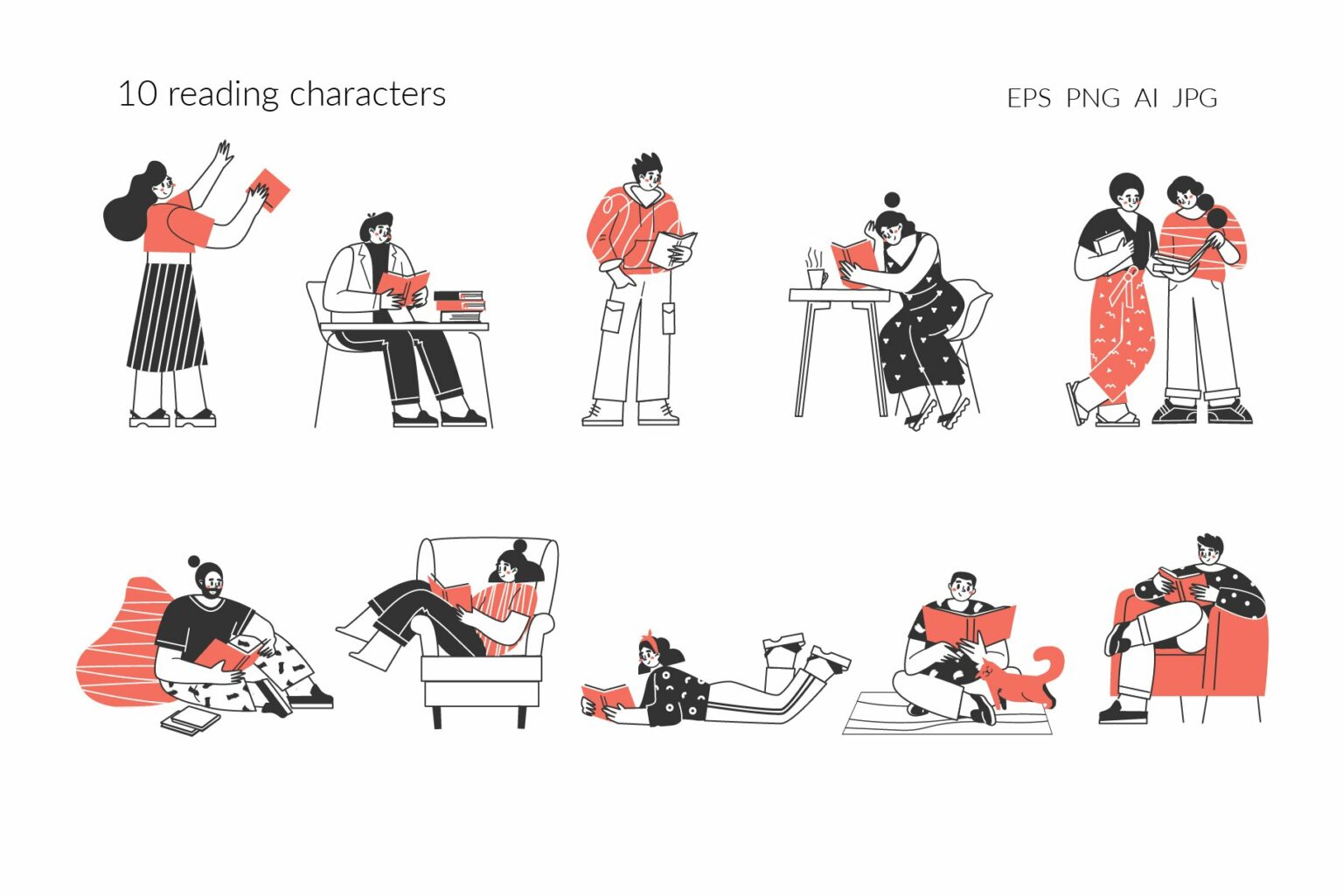 10 reading characters

EPS PNG AI JPG