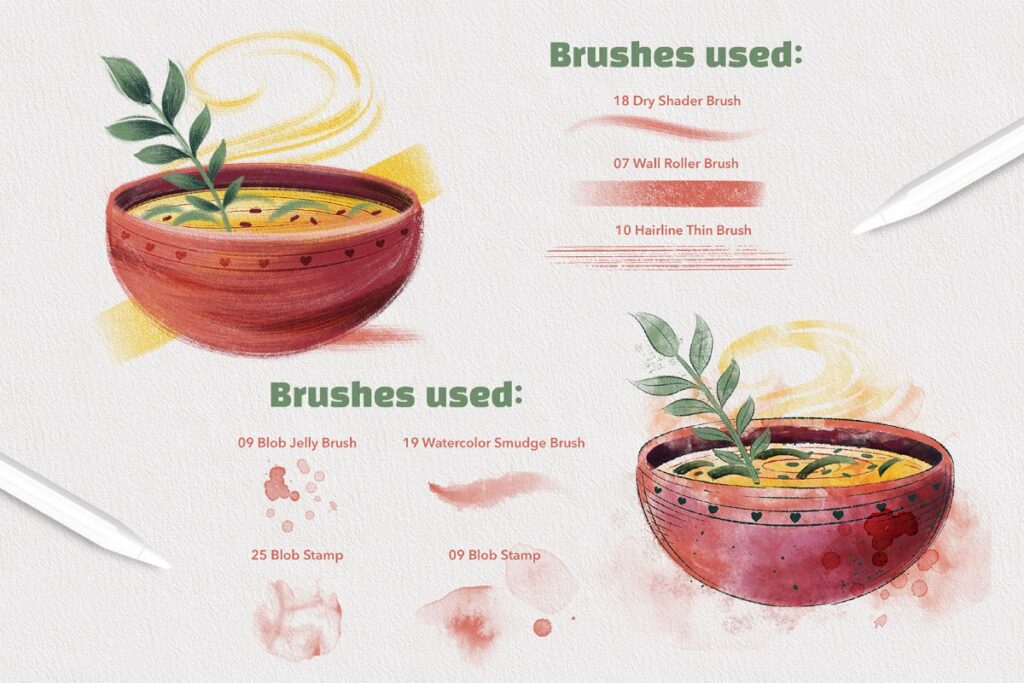 Brushes used:

18 Dry Shader Brush

07 Wall Roller Brush

10 Hairline Thin Brush

Brushes used:

09 Blob Jelly Brush

19 Watercolor Smudge Brush

25 Blob Stamp

09 Blob Stamp