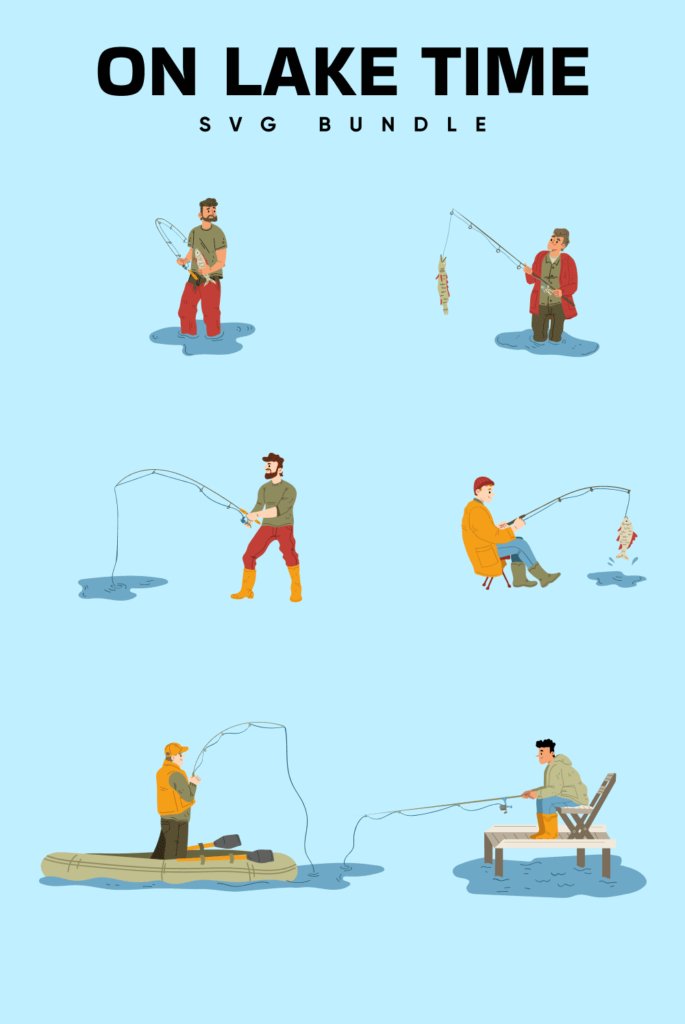 ON LAKE TIME
SVG BUNDLE