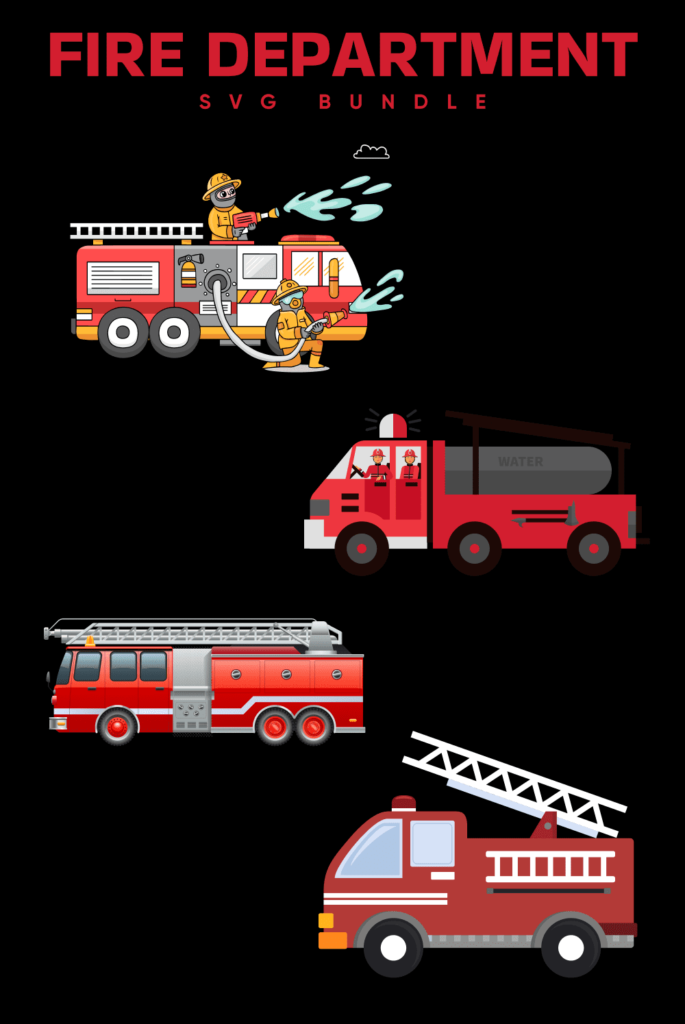 FIRE DEPARTMENT
SVG BUNDLE

WATER