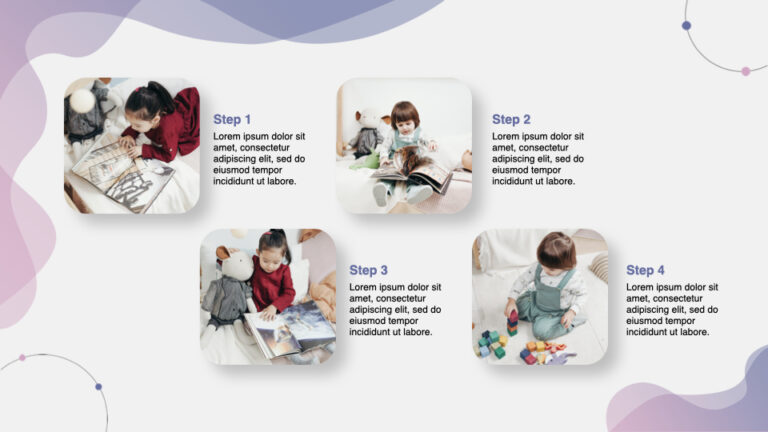 Step 1
Lorem ipsum dolor sit amet, consectetur adipiscing elit, sed do eiusmod tempor incididunt ut labore.

Step 2
Lorem ipsum dolor sit amet, consectetur adipiscing elit, sed do eiusmod tempor incididunt ut labore.

Step 3
Lorem ipsum dolor sit amet, consectetur adipiscing elit, sed do eiusmod tempor incididunt ut labore.

Step 4
Lorem ipsum dolor sit amet, consectetur adipiscing elit, sed do eiusmod tempor incididunt ut labore.