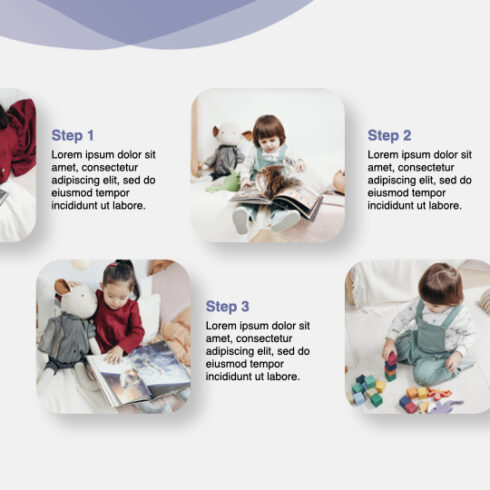 Step 1
Lorem ipsum dolor sit amet, consectetur adipiscing elit, sed do eiusmod tempor incididunt ut labore.

Step 2
Lorem ipsum dolor sit amet, consectetur adipiscing elit, sed do eiusmod tempor incididunt ut labore.

Step 3
Lorem ipsum dolor sit amet, consectetur adipiscing elit, sed do eiusmod tempor incididunt ut labore.