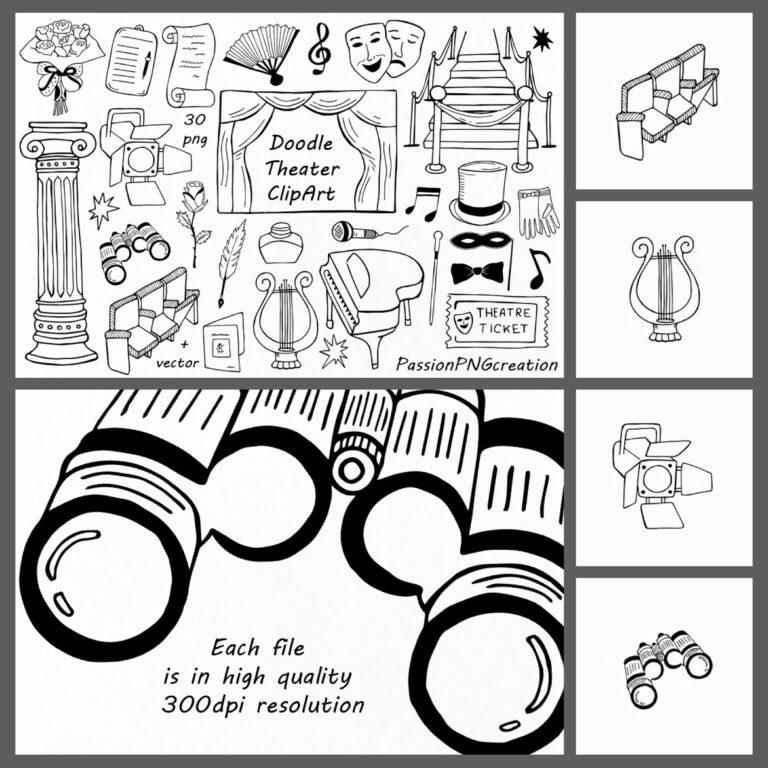 30 png

Doodle Theater ClipArt

THEATRE TICKET

+ vector

PassionPNGcreation

Each file is in high quality 300dpi resolution