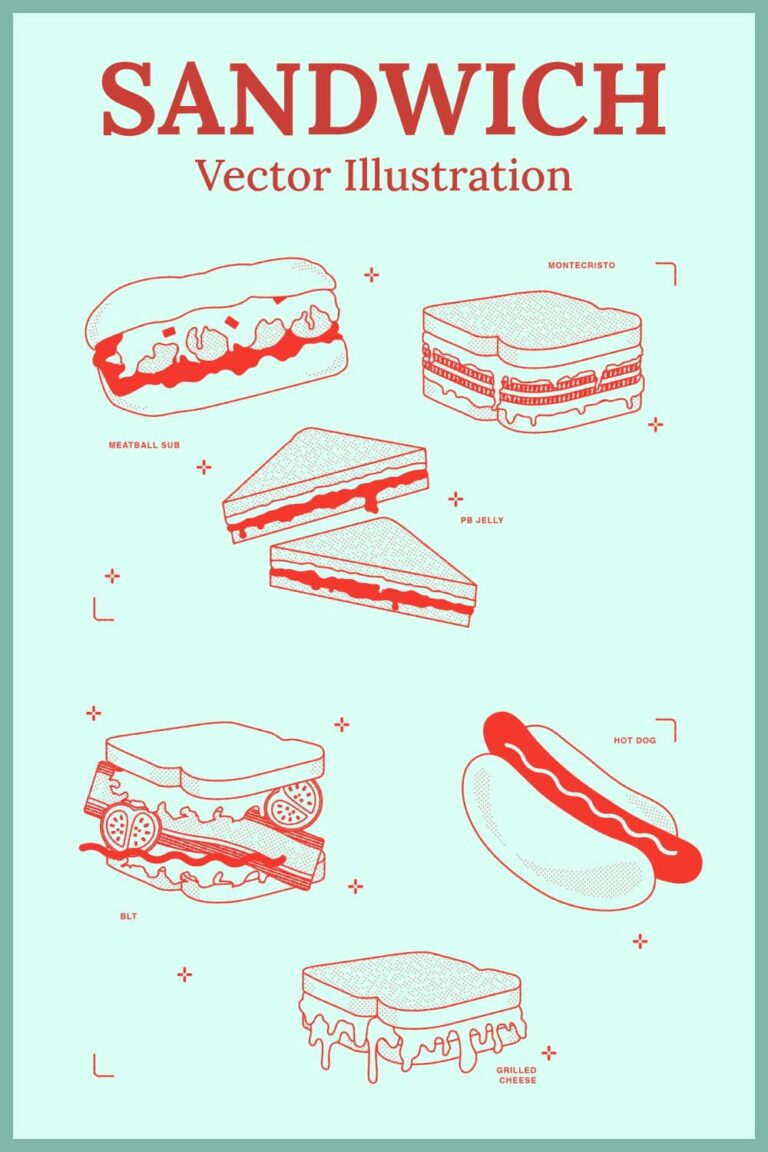 SANDWICH
Vector Illustration

MONTECRISTO

MEATBALL SUB

PB JELLY

HOT DOG

BLT

GRILLED CHEESE