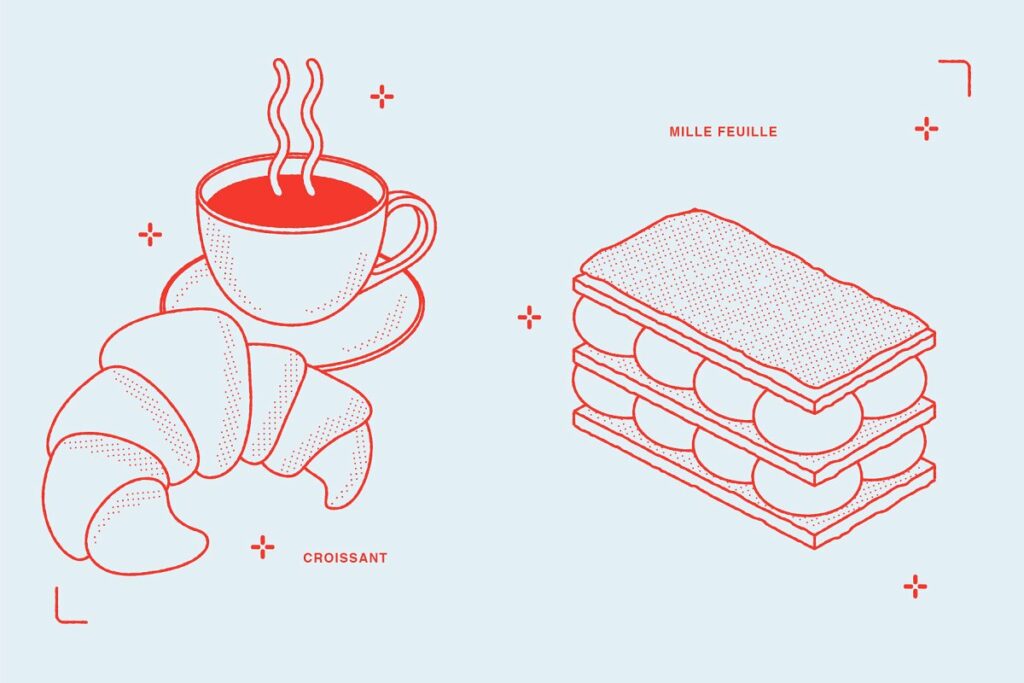 MILLE FEUILLE

CROISSANT