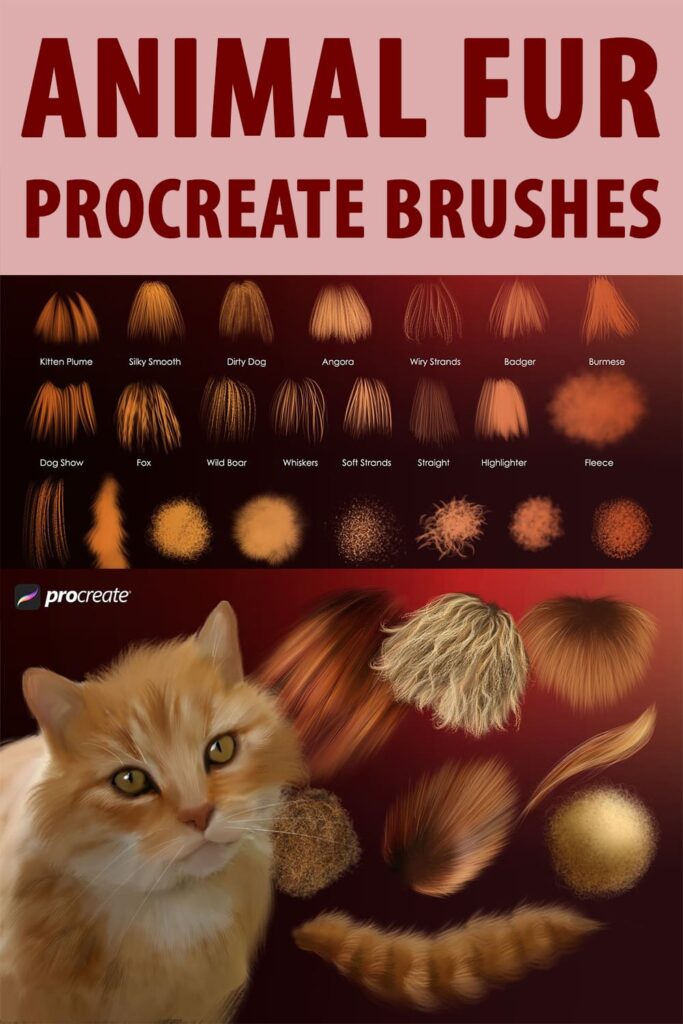 ANIMAL FUR
PROCREATE BRUSHES

Kitten Plume
Silky Smooth
Dirty Dog
Angora
Wiry Strands
Badger
Burmese

Dog Show
Fox
Wild Boar
Whiskers
Soft Strands
Straight
Highlighter
Fleece

procreate