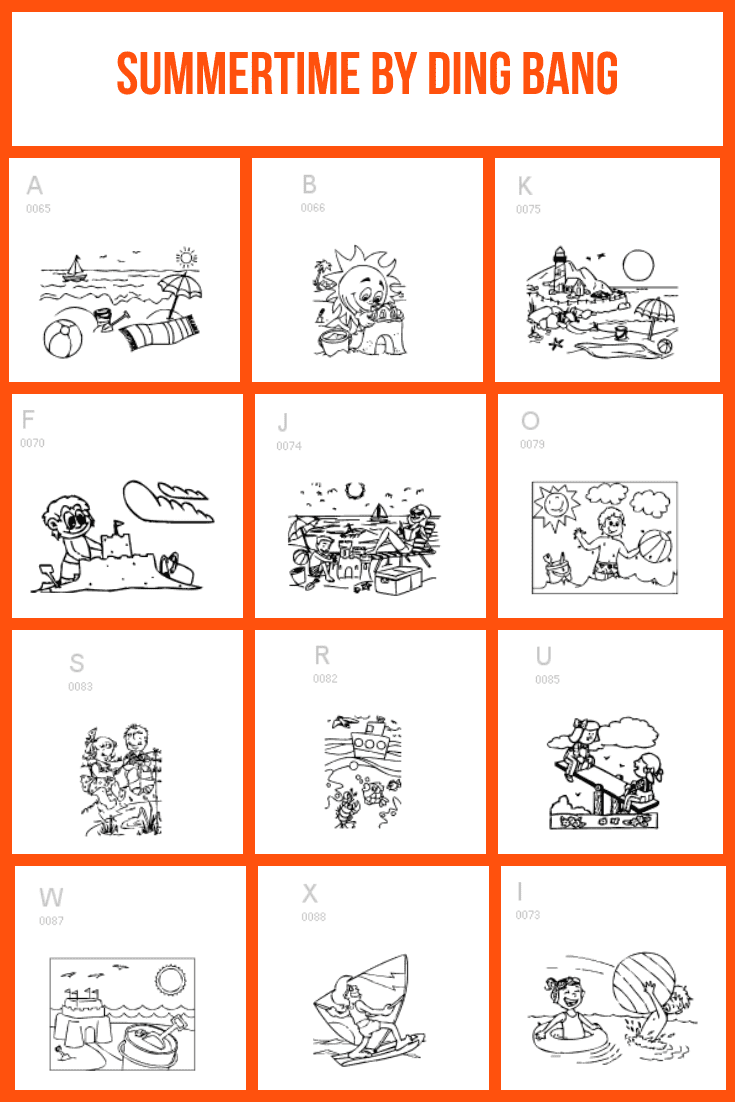 SUMMERTIME BY DING BANG

A
0065

B
0066

K
0075

F
0070

J
0074

O
0079

S
0083

R
0082

U
0085

W
0087

X
0088

I
0073