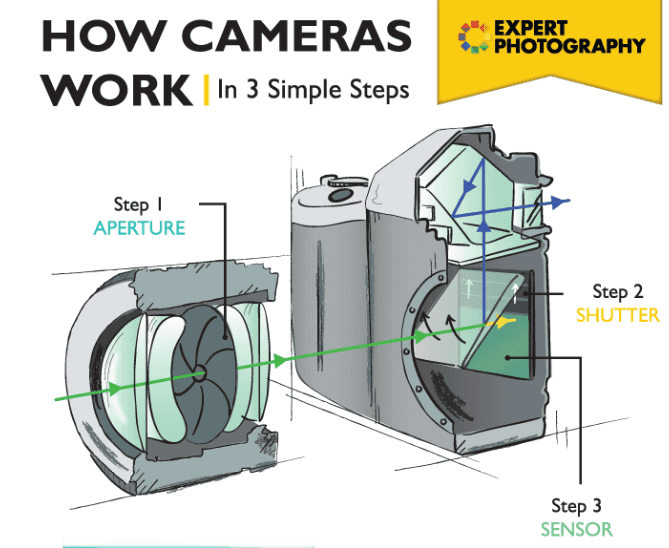 HOW CAMERAS WORK | In 3 Simple Steps

EXPERT PHOTOGRAPHY

Step 1
APERTURE

Step 2
SHUTTER

Step 3
SENSOR